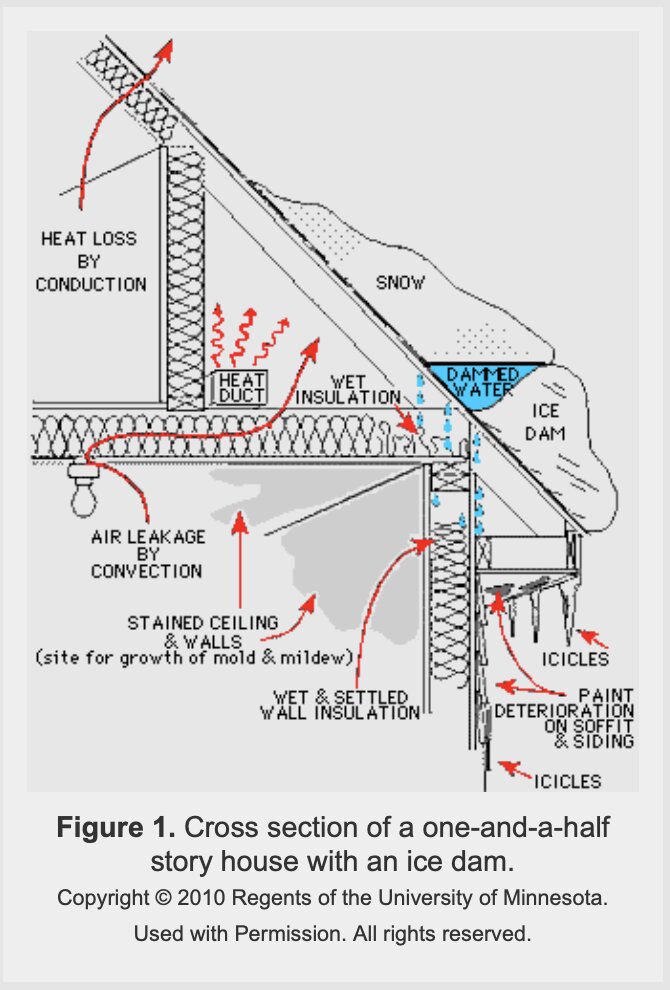 HEAT LOSS BY CONDUCTION

SNOW

HEAT DUCT

WET INSULATION

DAMMED WATER

ICE DAM

AIR LEAKAGE BY CONVECTION

STAINED CEILING & WALLS (site for growth of mold & mildew)

WET & SETTLED WALL INSULATION

ICICLES

PAINT DETERIORATION ON SOFFIT & SIDING

ICICLES

**Figure 1.** Cross section of a one-and-a-half story house with an ice dam.

Copyright © 2010 Regents of the University of Minnesota. Used with Permission. All rights reserved.